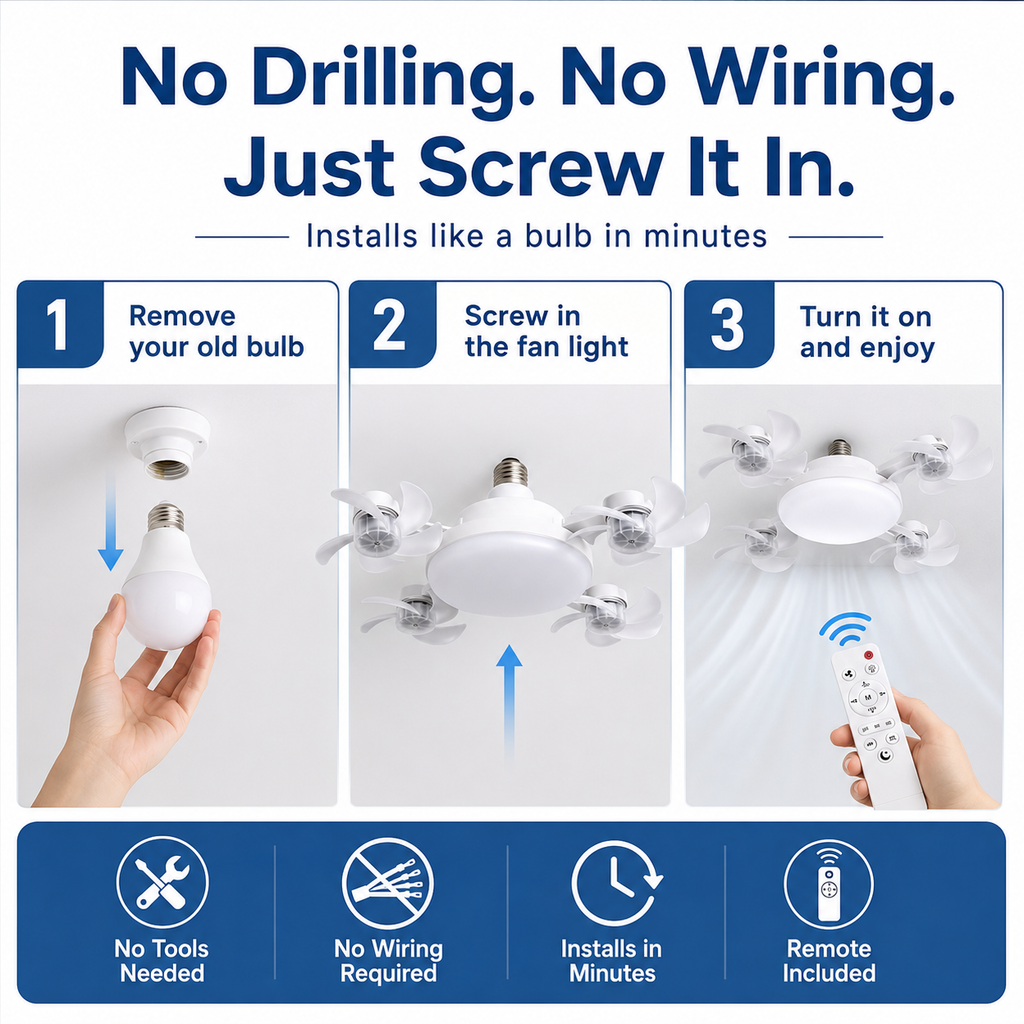 No Drilling. No Wiring.
Just Screw It In.

Installs like a bulb in minutes

1 Remove your old bulb

2 Screw in the fan light

3 Turn it on and enjoy

No Tools Needed

No Wiring Required

Installs in Minutes

Remote Included